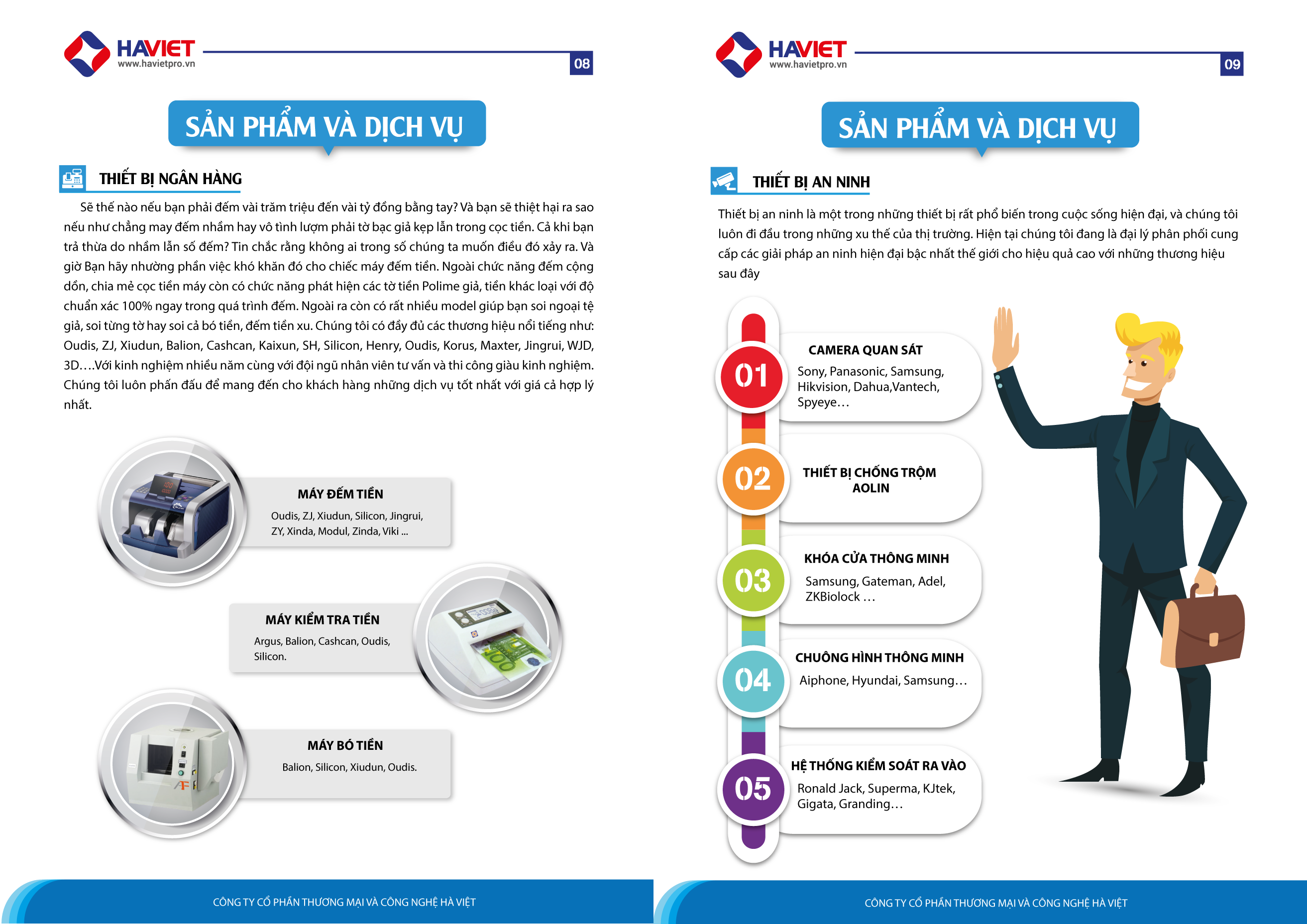 HAVIET
www.havietpro.vn
08

SẢN PHẨM VÀ DỊCH VỤ

THIẾT BỊ NGÂN HÀNG

Sẽ thế nào nếu bạn phải đếm vài trăm triệu đến vài tỷ đồng bằng tay? Và bạn sẽ thiệt hại ra sao nếu như chẳng may đếm nhầm hay vô tình lượm phải tờ bạc giả kẹp lẫn trong cọc tiền. Cả khi bạn trả thừa do nhầm lẫn số đếm? Tin chắc rằng không ai trong số chúng ta muốn điều đó xảy ra. Và giờ Bạn hãy nhường phần việc khó khăn đó cho chiếc máy đếm tiền. Ngoài chức năng đếm cộng dồn, chia mẻ cọc tiền máy còn có chức năng phát hiện các tờ tiền Polime giả, tiền khác loại với độ chuẩn xác 100% ngay trong quá trình đếm. Ngoài ra còn có rất nhiều model giúp bạn soi ngoại tệ giả, soi từng tờ hay soi cả bó tiền, đếm tiền xu. Chúng tôi có đầy đủ các thương hiệu nổi tiếng như: Oudis, ZJ, Xiudun, Balion, Cashcan, Kaixun, SH, Silicon, Henry, Oudis, Korus, Maxter, Jingrui, WJD, 3D….Với kinh nghiệm nhiều năm cùng với đội ngũ nhân viên tư vấn và thi công giàu kinh nghiệm. Chúng tôi luôn phấn đấu để mang đến cho khách hàng những dịch vụ tốt nhất với giá cả hợp lý nhất.

MÁY ĐẾM TIỀN
Oudis, ZJ, Xiudun, Silicon, Jingrui, ZY, Xinda, Modul, Zinda, Viki ...

MÁY KIỂM TRA TIỀN
Argus, Balion, Cashcan, Oudis, Silicon.

MÁY BÓ TIỀN
Balion, Silicon, Xiudun, Oudis.

CÔNG TY CỔ PHẦN THƯƠNG MẠI VÀ CÔNG NGHỆ HÀ VIỆT

HAVIET
www.havietpro.vn
09

SẢN PHẨM VÀ DỊCH VỤ

THIẾT BỊ AN NINH

Thiết bị an ninh là một trong những thiết bị rất phổ biến trong cuộc sống hiện đại, và chúng tôi luôn đi đầu trong những xu thế của thị trường. Hiện tại chúng tôi đang là đại lý phân phối cung cấp các giải pháp an ninh hiện đại bậc nhất thế giới cho hiệu quả cao với những thương hiệu sau đây

01
CAMERA QUAN SÁT
Sony, Panasonic, Samsung, Hikvision, Dahua,Vantech, Spyeye…

02
THIẾT BỊ CHỐNG TRỘM AOLIN

03
KHÓA CỬA THÔNG MINH
Samsung, Gateman, Adel, ZKBiolock …

04
CHUÔNG HÌNH THÔNG MINH
Aiphone, Hyundai, Samsung…

05
HỆ THỐNG KIỂM SOÁT RA VÀO
Ronald Jack, Superma, KJtek, Gigata, Granding…

CÔNG TY CỔ PHẦN THƯƠNG MẠI VÀ CÔNG NGHỆ HÀ VIỆT