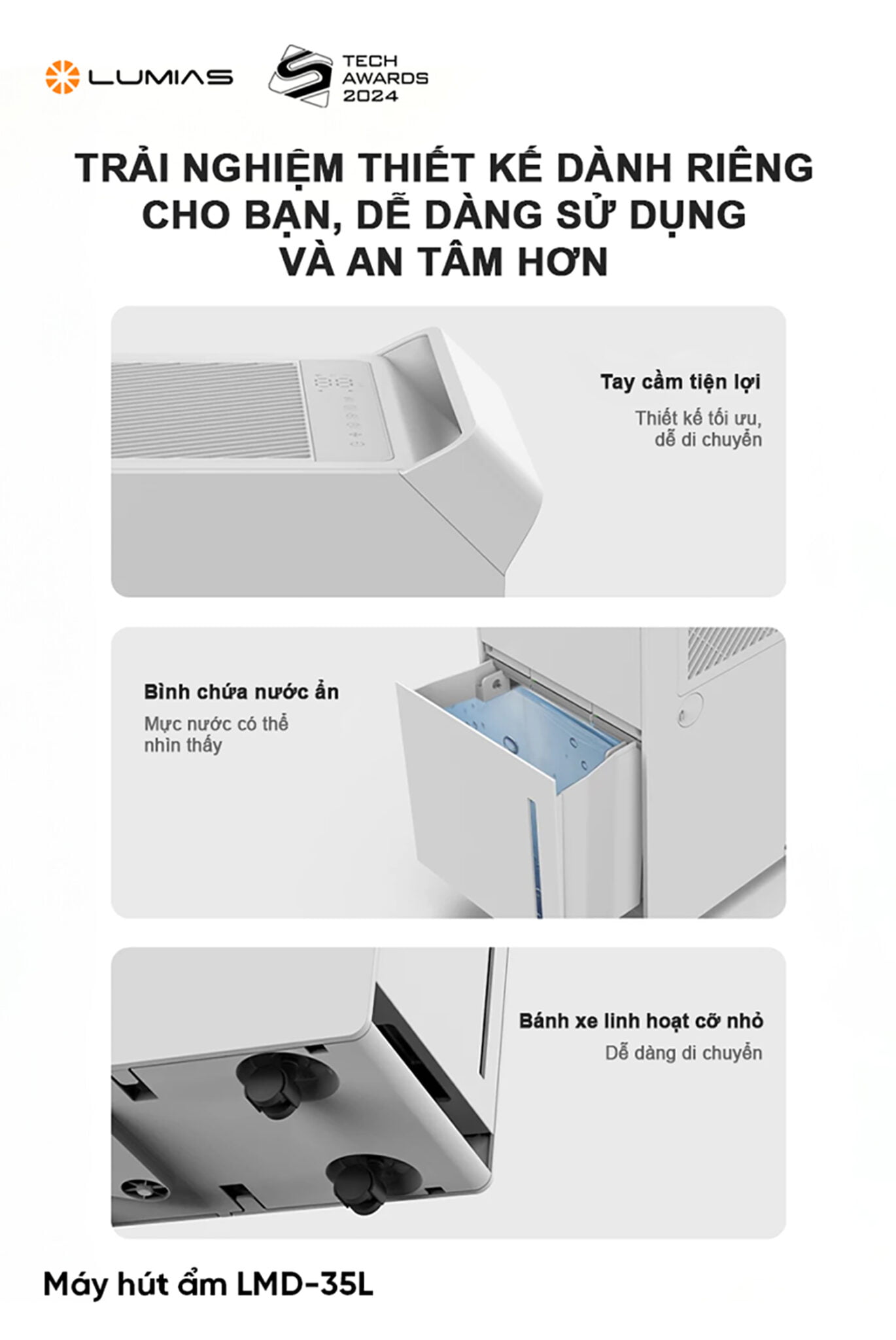 LUMIAS

TECH AWARDS 2024

TRẢI NGHIỆM THIẾT KẾ DÀNH RIÊNG CHO BẠN, DỄ DÀNG SỬ DỤNG VÀ AN TÂM HƠN

Tay cầm tiện lợi
Thiết kế tối ưu, dễ di chuyển

Bình chứa nước ẩn
Mực nước có thể nhìn thấy

Bánh xe linh hoạt cỡ nhỏ
Dễ dàng di chuyển

Máy hút ẩm LMD-35L