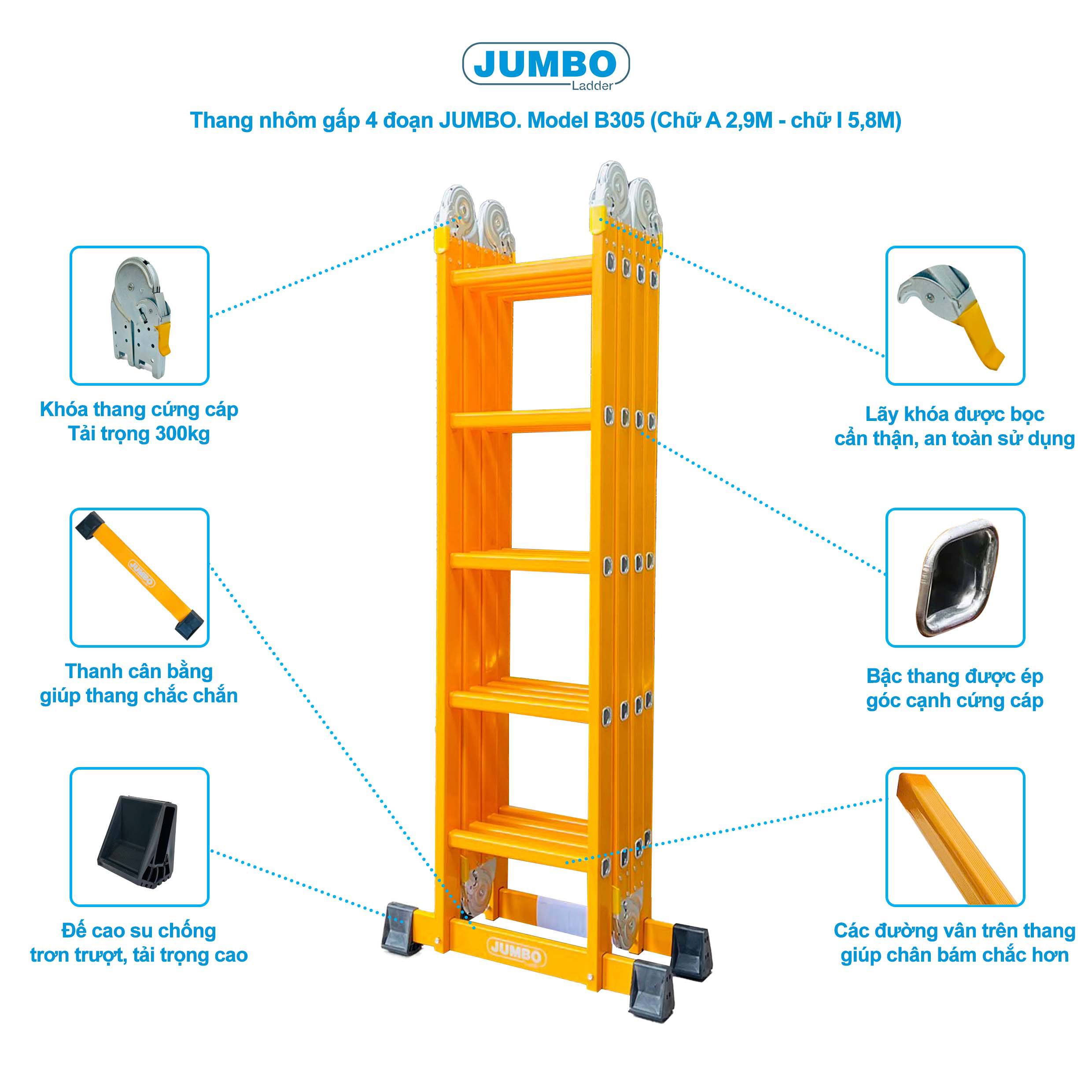 JUMBO
Ladder

Thang nhôm gấp 4 đoạn JUMBO. Model B305 (Chữ A 2,9M - chữ I 5,8M)

Khóa thang cứng cáp
Tải trọng 300kg

JUMBO

Thanh cân bằng
giúp thang chắc chắn

Đế cao su chống
trơn trượt, tải trọng cao

JUMBO

Lãy khóa được bọc
cẩn thận, an toàn sử dụng

Bậc thang được ép
góc cạnh cứng cáp

Các đường vân trên thang
giúp chân bám chắc hơn